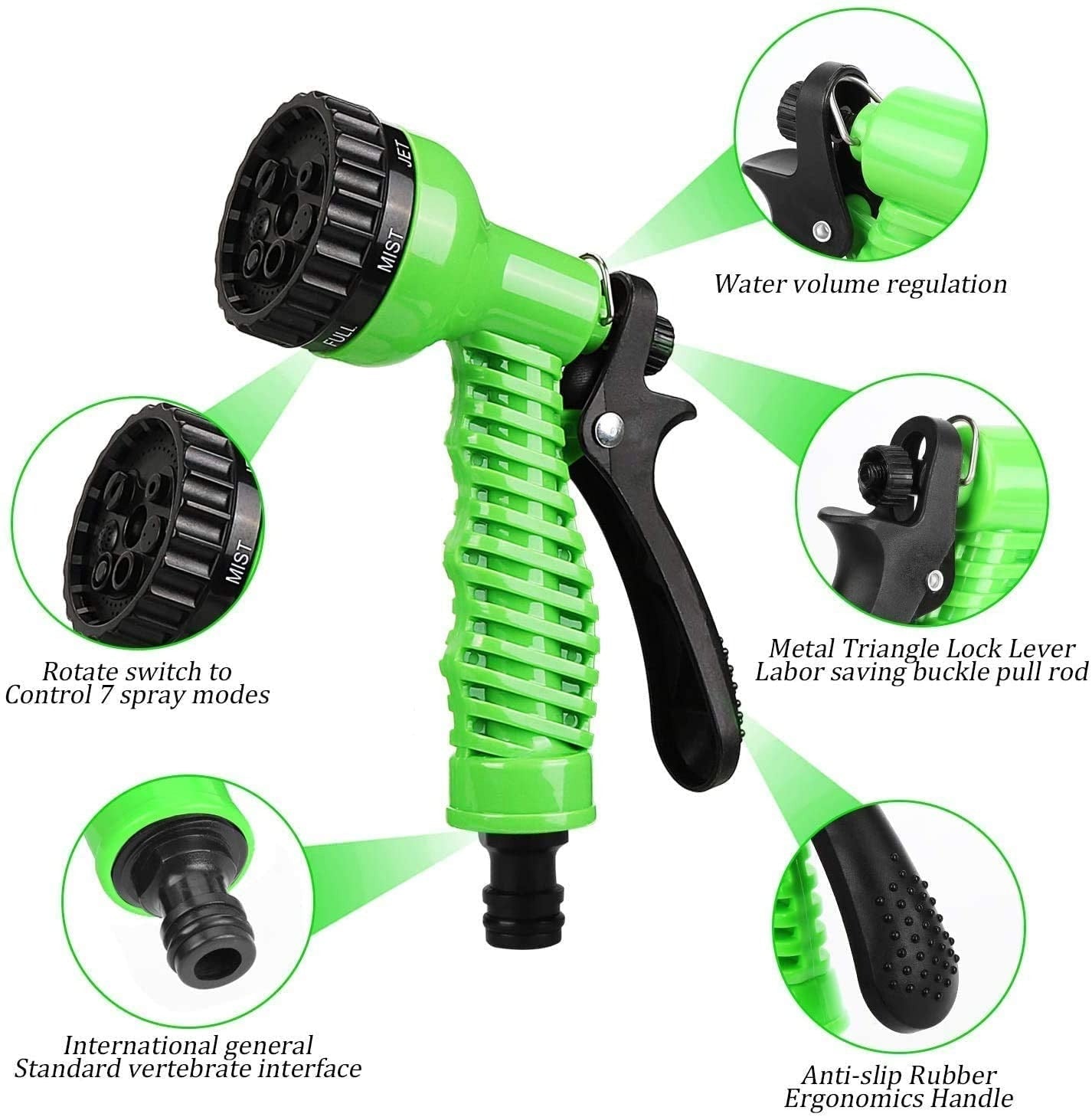 JET
MIST
FULL

Water volume regulation

MIST

Rotate switch to Control 7 spray modes

Metal Triangle Lock Lever Labor saving buckle pull rod

International general Standard vertebrate interface

Anti-slip Rubber Ergonomics Handle