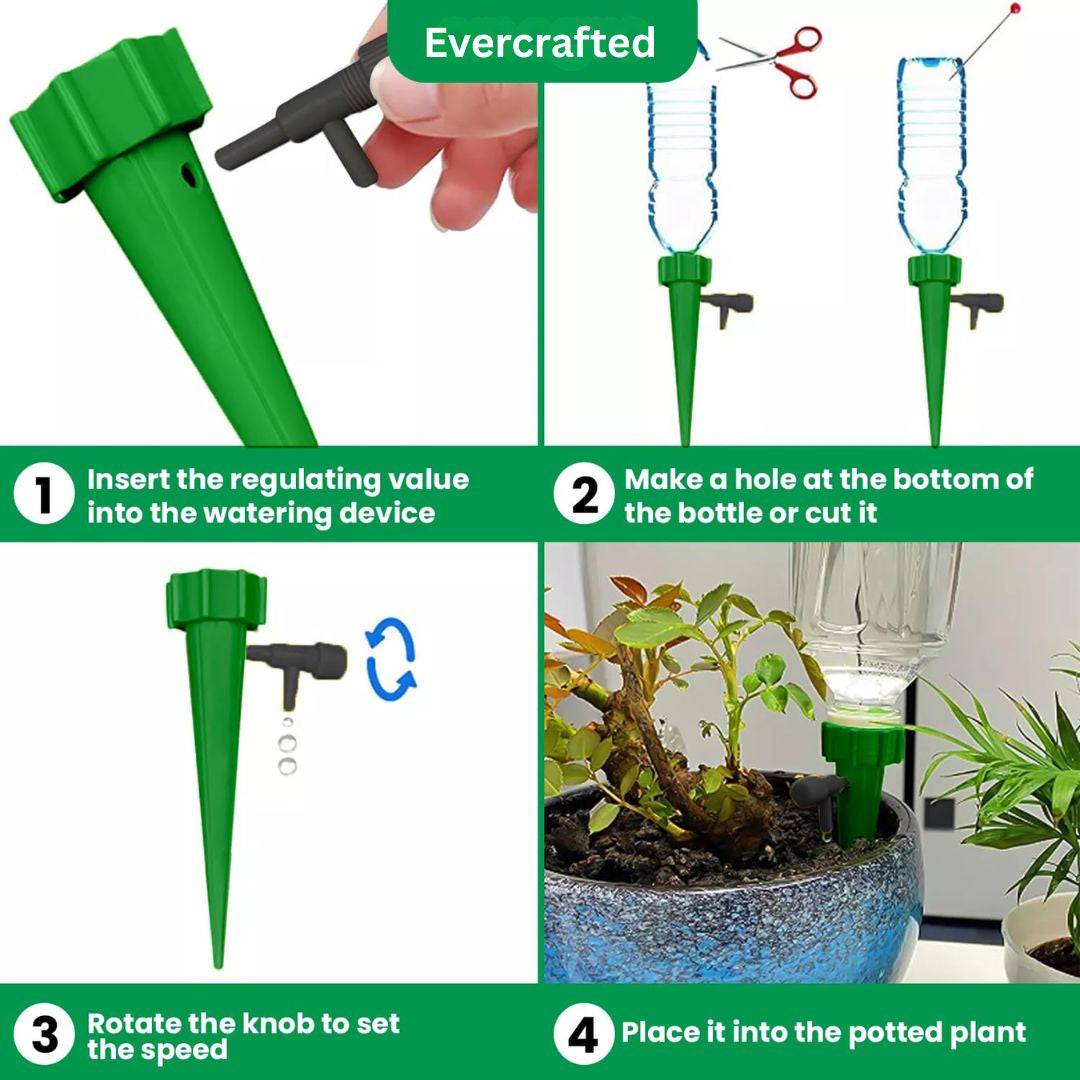 Evercrafted

1 Insert the regulating value into the watering device

2 Make a hole at the bottom of the bottle or cut it

3 Rotate the knob to set the speed

4 Place it into the potted plant