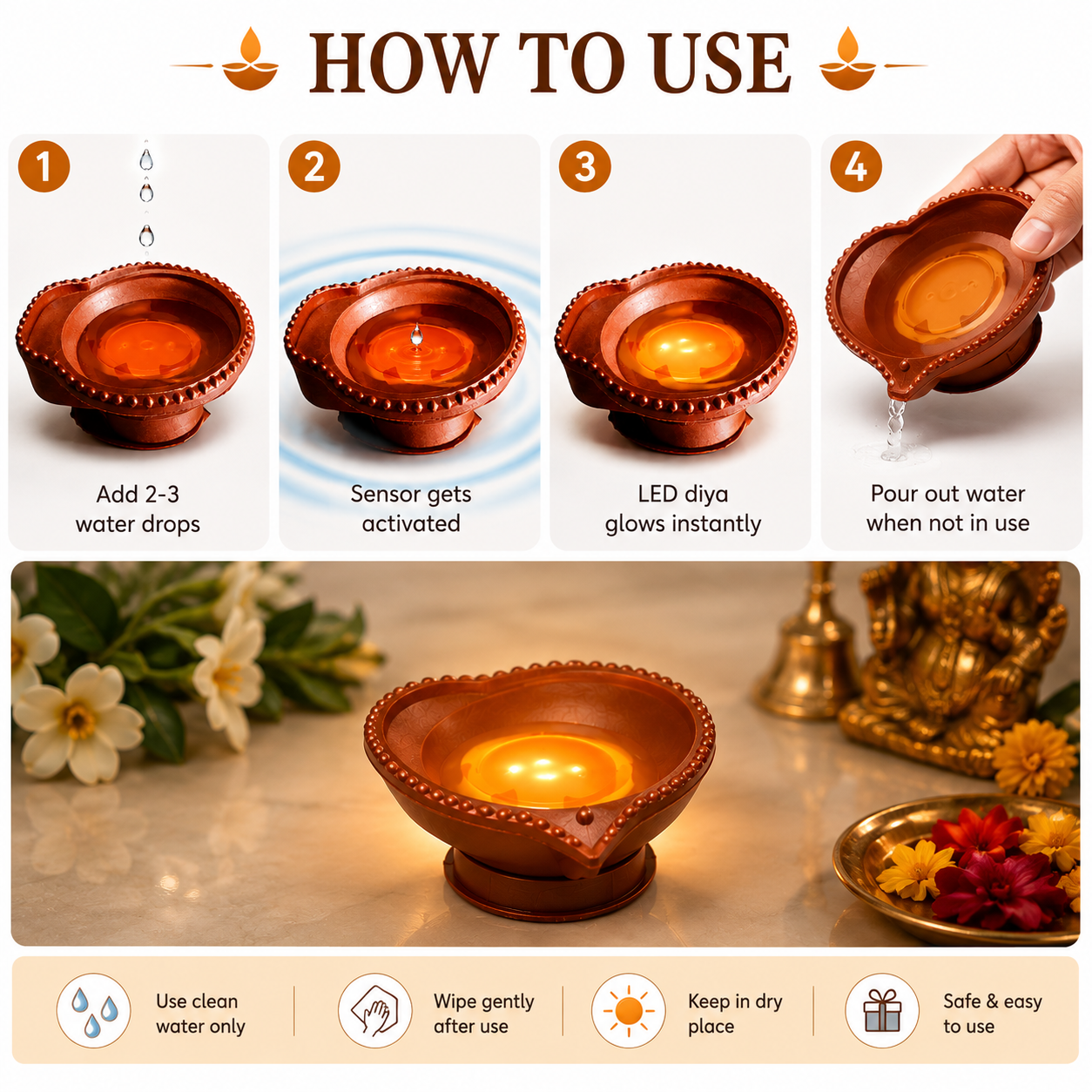 HOW TO USE

1
Add 2-3 water drops

2
Sensor gets activated

3
LED diya glows instantly

4
Pour out water when not in use

Use clean water only

Wipe gently after use

Keep in dry place

Safe & easy to use