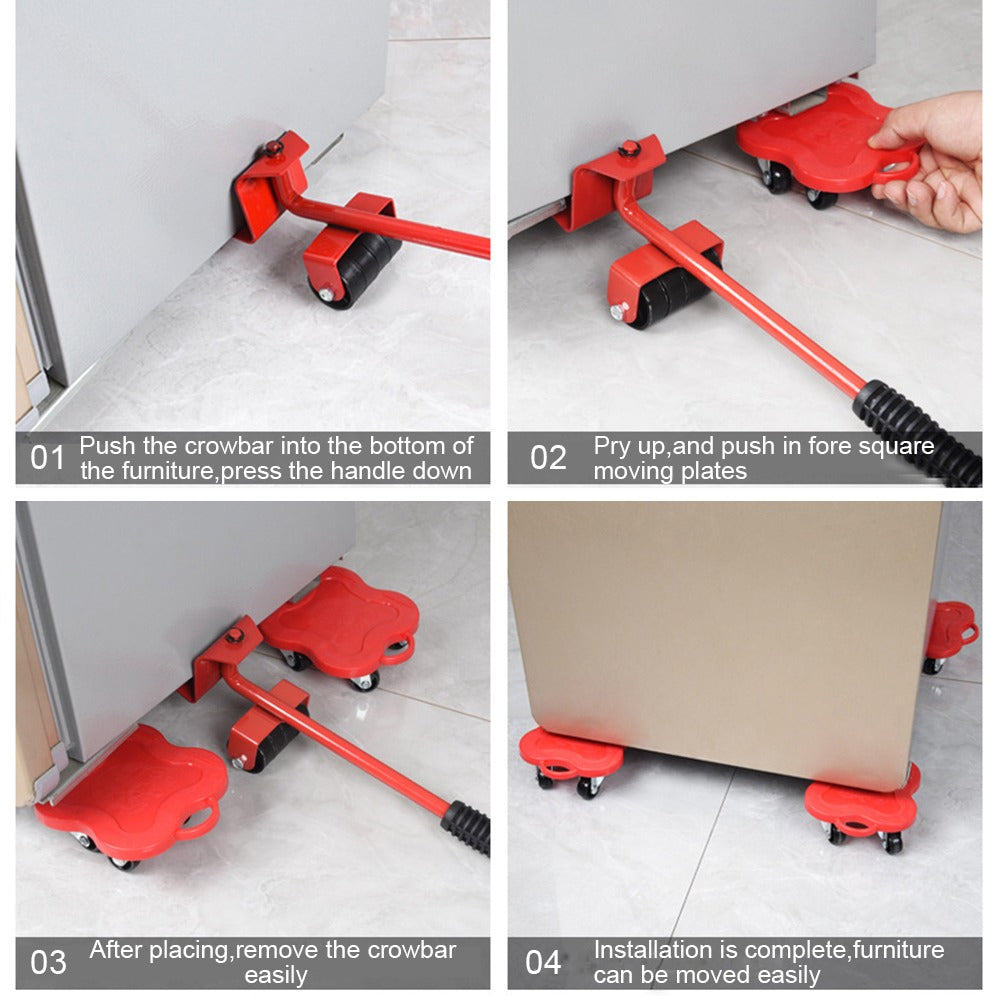 01 Push the crowbar into the bottom of the furniture,press the handle down

02 Pry up,and push in fore square moving plates

03 After placing,remove the crowbar easily

04 Installation is complete,furniture can be moved easily